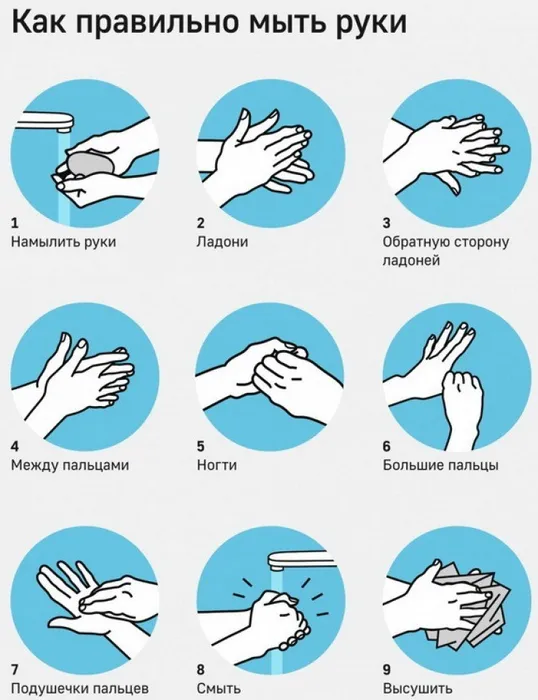 Как правильно мыть руки

1
Намылить руки

2
Ладони

3
Обратную сторону ладоней

4
Между пальцами

5
Ногти

6
Большие пальцы

7
Подушечки пальцев

8
Смыть

9
Высушить